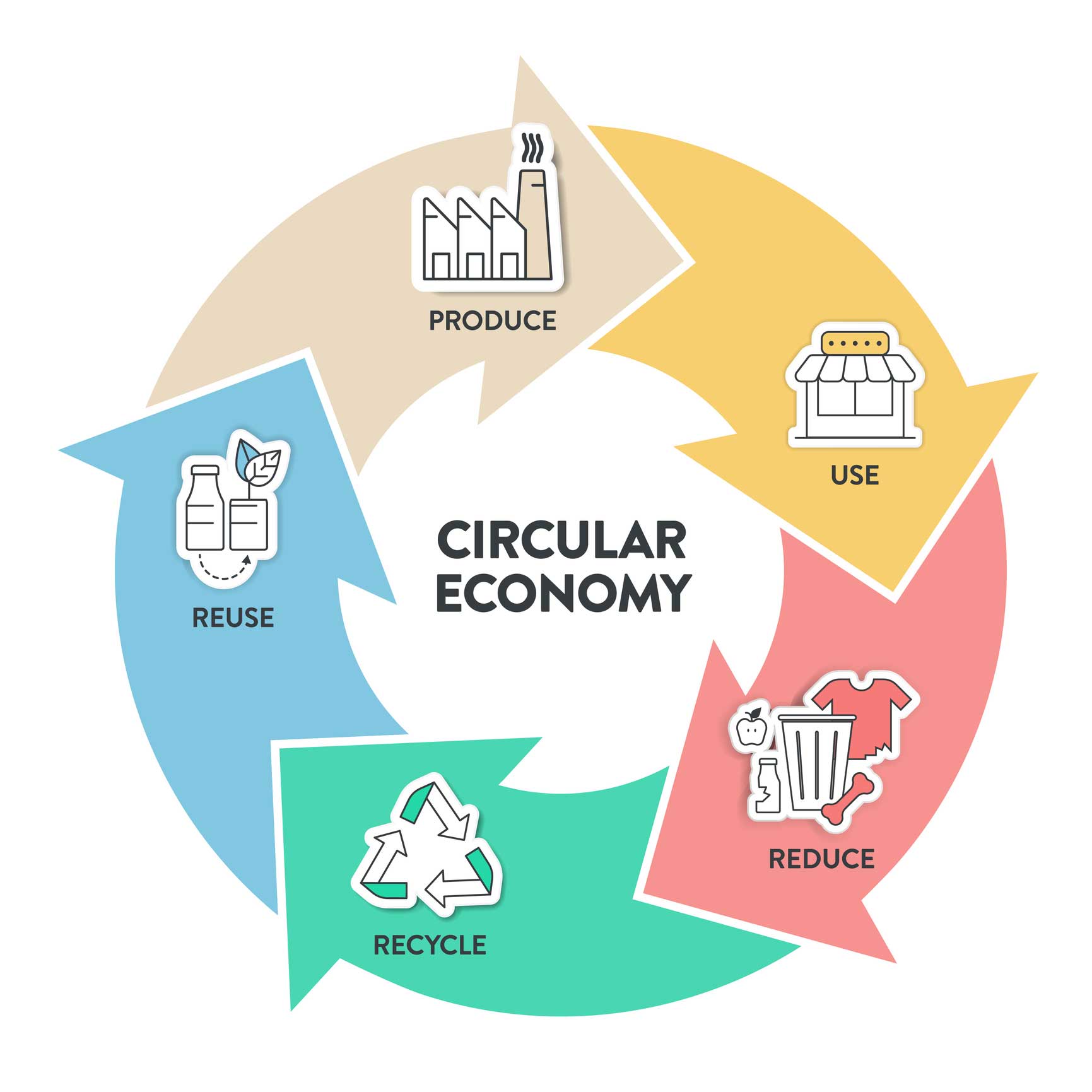 CIRCULAR ECONOMY

PRODUCE

USE

REDUCE

RECYCLE

REUSE